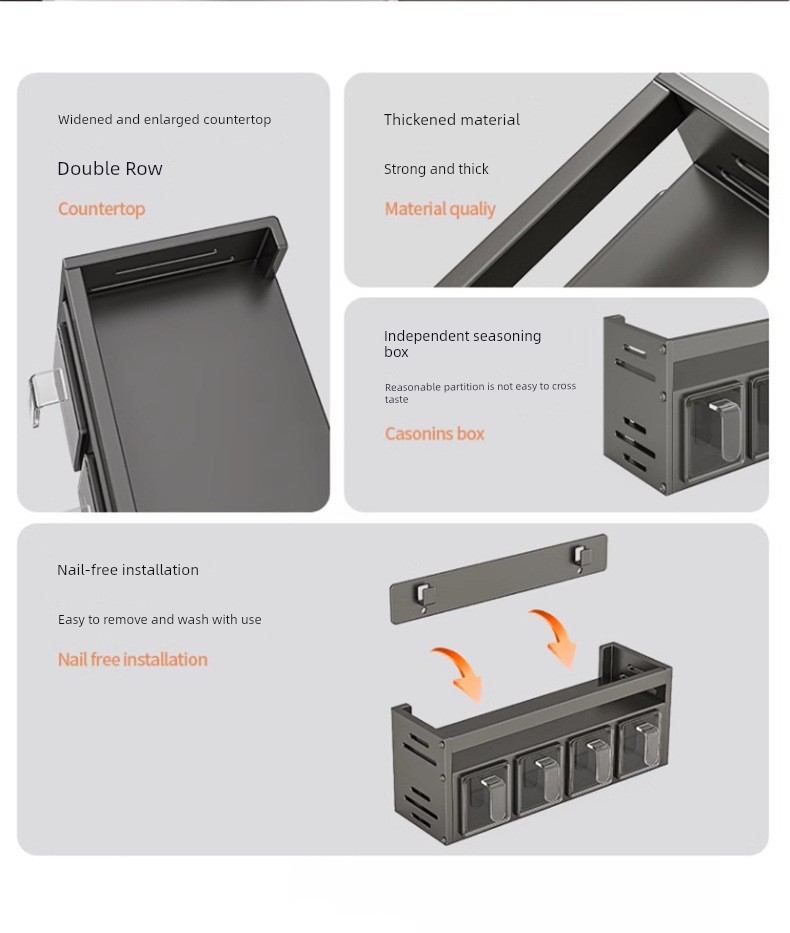 Widened and enlarged countertop

Double Row

Countertop

Thickened material

Strong and thick

Material qualiy

Independent seasoning box

Reasonable partition is not easy to cross taste

Casonins box

Nail-free installation

Easy to remove and wash with use

Nail free installation