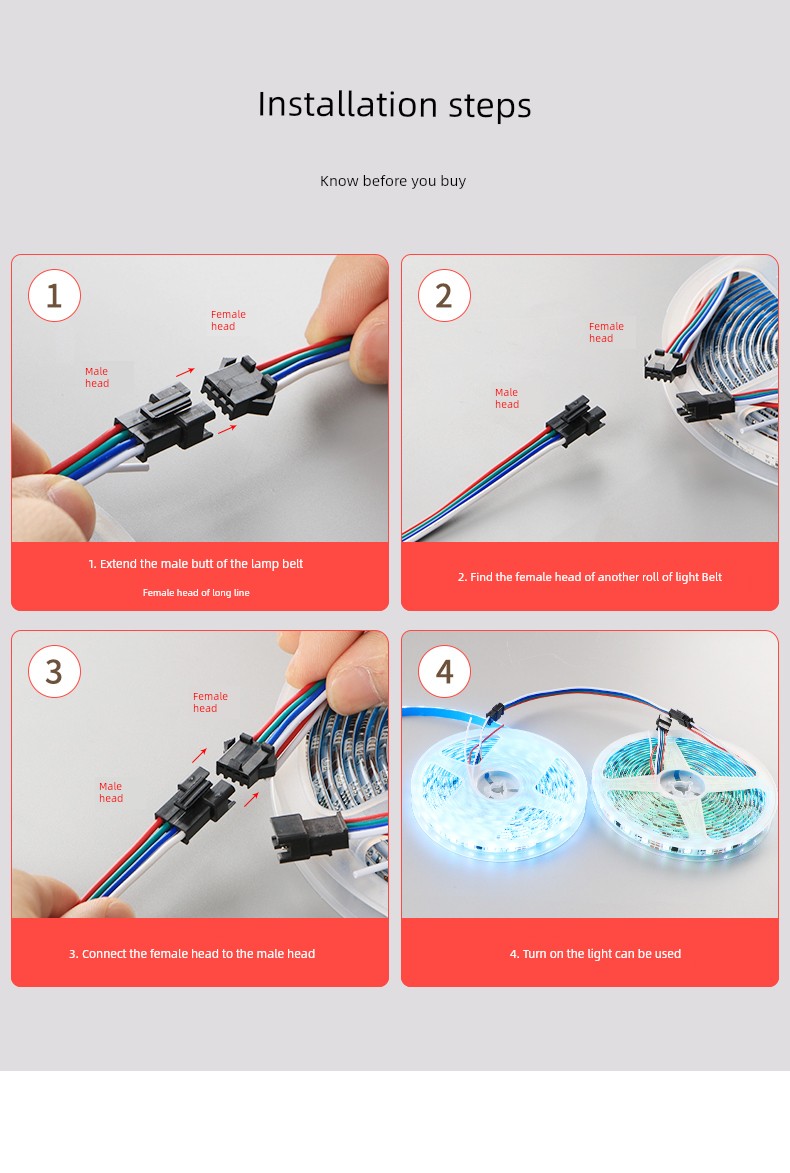 Installation steps

Know before you buy

1

Female head

Male head

1. Extend the male butt of the lamp belt

Female head of long line

2

Female head

Male head

2. Find the female head of another roll of light Belt

3

Female head

Male head

3. Connect the female head to the male head

4

4. Turn on the light can be used