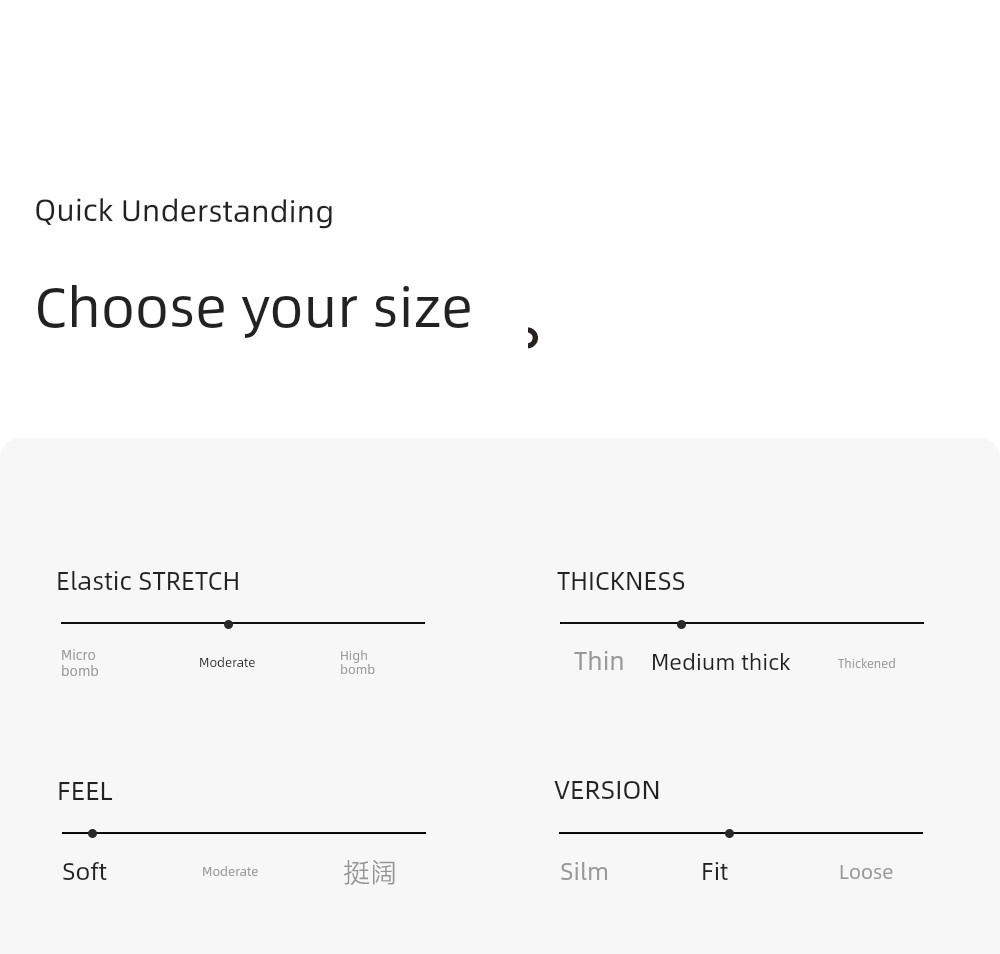 Quick Understanding

Choose your size

Elastic STRETCH

Micro bomb

Moderate

High bomb

THICKNESS

Thin

Medium thick

Thickened

FEEL

Soft

Moderate

挺阔

VERSION

Silm

Fit

Loose