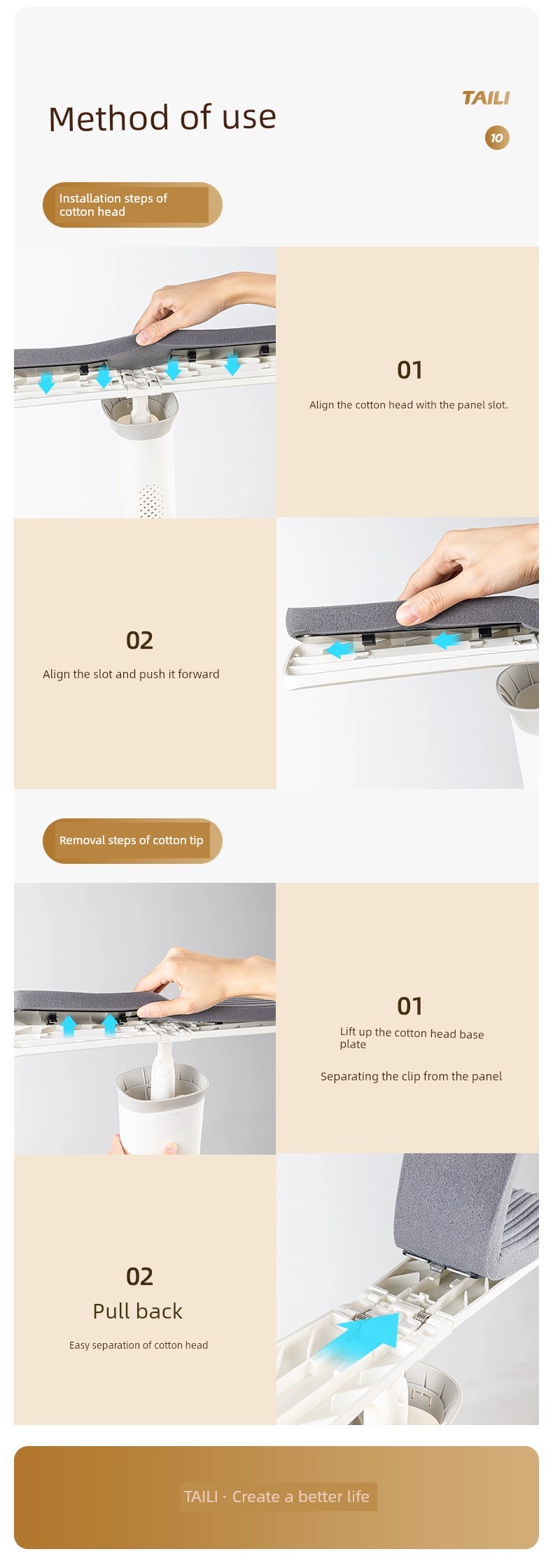 Method of use

TAILI

10

Installation steps of cotton head

01

Align the cotton head with the panel slot.

02

Align the slot and push it forward

Removal steps of cotton tip

01

Lift up the cotton head base plate

Separating the clip from the panel

02

Pull back

Easy separation of cotton head

TAILI · Create a better life