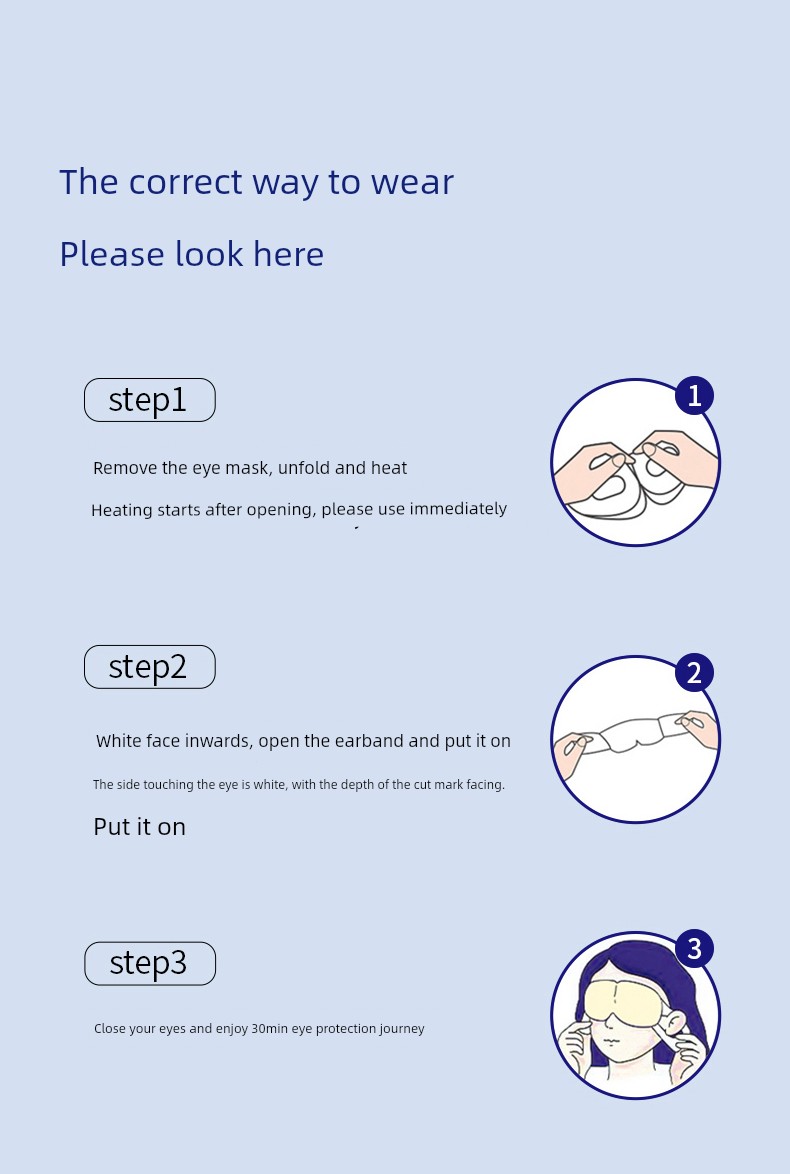 The correct way to wear

Please look here

step1

1

Remove the eye mask, unfold and heat

Heating starts after opening, please use immediately

step2

2

White face inwards, open the earband and put it on

The side touching the eye is white, with the depth of the cut mark facing.

Put it on

step3

3

Close your eyes and enjoy 30min eye protection journey