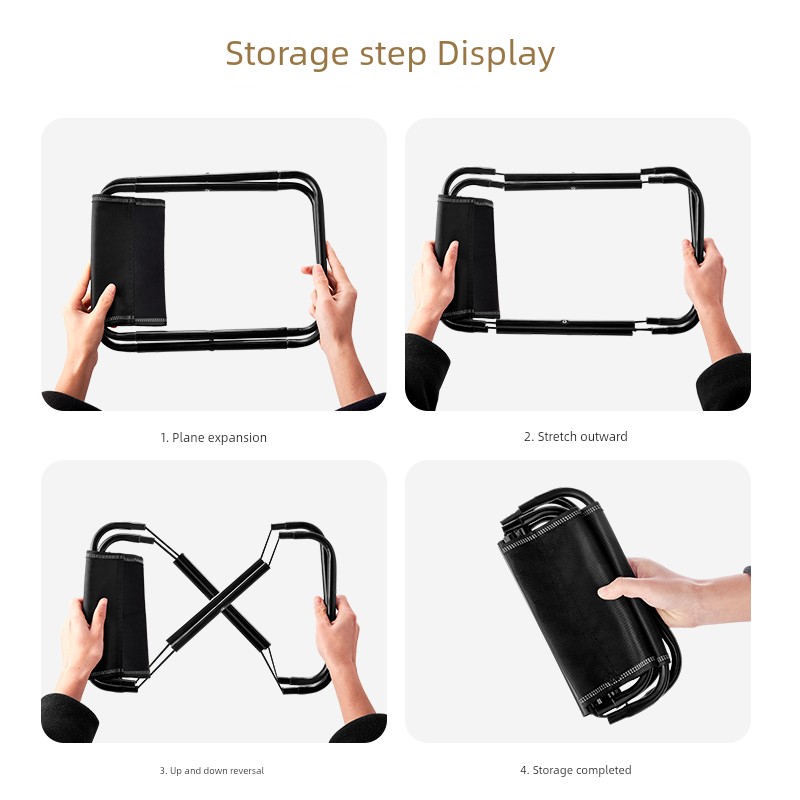 Storage step Display

1. Plane expansion

2. Stretch outward

3. Up and down reversal

4. Storage completed