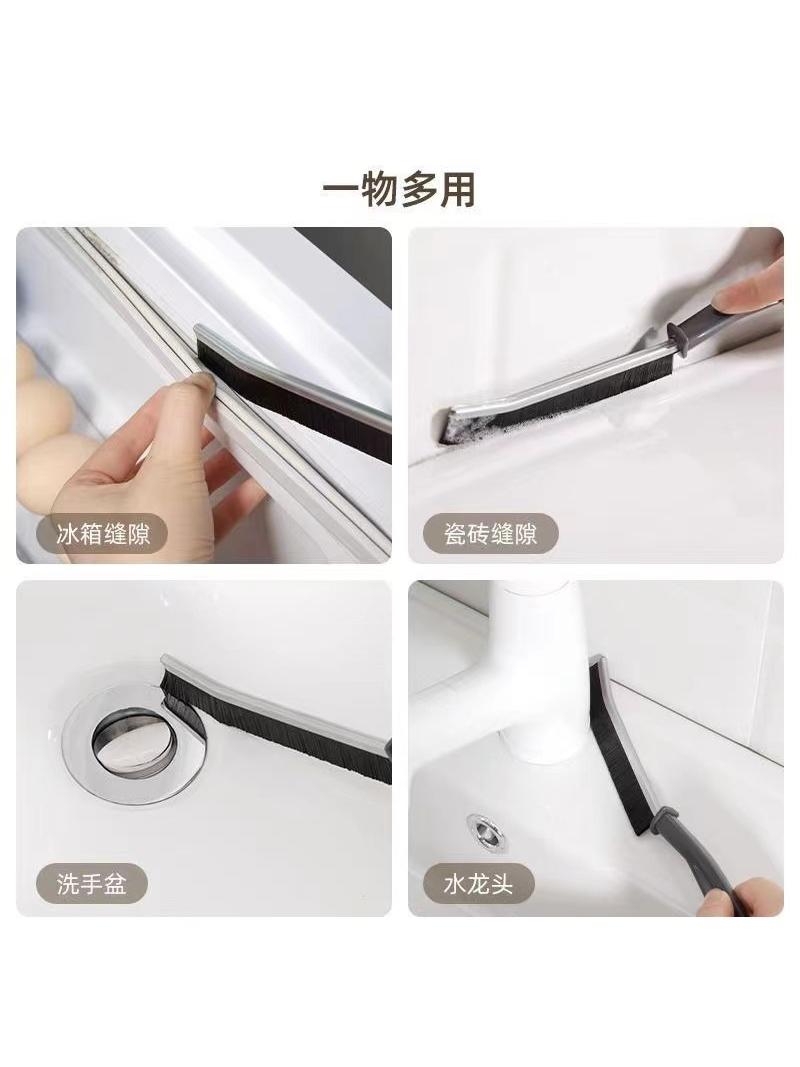 一物多用

冰箱缝隙

瓷砖缝隙

洗手盆

水龙头